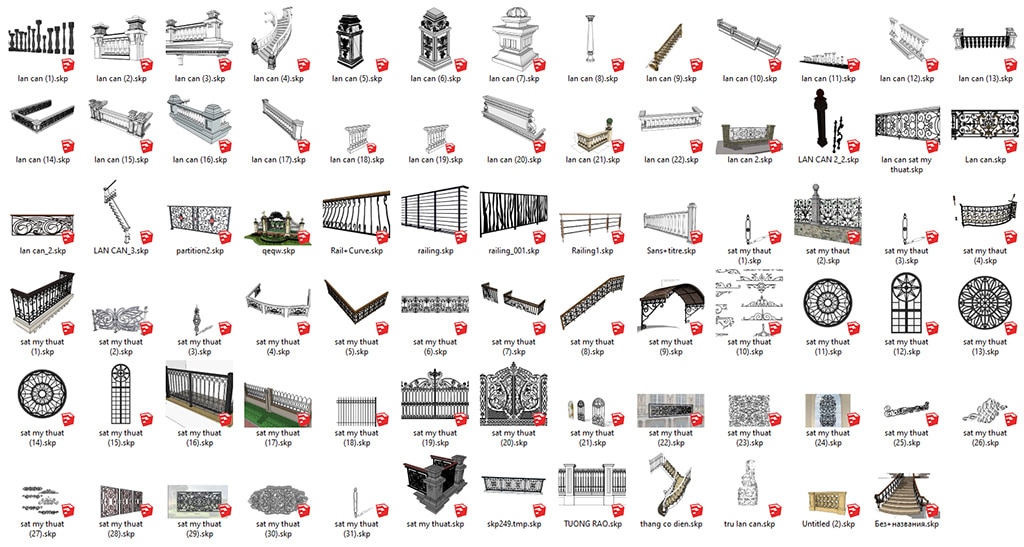 lan can (1).skp
lan can (2).skp
lan can (3).skp
lan can (4).skp
lan can (5).skp
lan can (6).skp
lan can (7).skp
lan can (8).skp
lan can (9).skp
lan can (10).skp
lan can (11).skp
lan can (12).skp
lan can (13).skp

lan can (14).skp
lan can (15).skp
lan can (16).skp
lan can (17).skp
lan can (18).skp
lan can (19).skp
lan can (20).skp
lan can (21).skp
lan can (22).skp
lan can 2.skp
LAN CAN 2_2.skp
lan can sat my thuat.skp
Lan can.skp

lan can_2.skp
LAN CAN_3.skp
partition2.skp
qeqw.skp
Rail+Curve.skp
railing.skp
railing_001.skp
Railing1.skp
Sans+titre.skp
sat my thaut (1).skp
sat my thaut (2).skp
sat my thaut (3).skp
sat my thaut (4).skp

sat my thuat (1).skp
sat my thuat (2).skp
sat my thuat (3).skp
sat my thuat (4).skp
sat my thuat (5).skp
sat my thuat (6).skp
sat my thuat (7).skp
sat my thuat (8).skp
sat my thuat (9).skp
sat my thuat (10).skp
sat my thuat (11).skp
sat my thuat (12).skp
sat my thuat (13).skp

sat my thuat (14).skp
sat my thuat (15).skp
sat my thuat (16).skp
sat my thuat (17).skp
sat my thuat (18).skp
sat my thuat (19).skp
sat my thuat (20).skp
sat my thuat (21).skp
sat my thuat (22).skp
sat my thuat (23).skp
sat my thuat (24).skp
sat my thuat (25).skp
sat my thuat (26).skp

sat my thuat (27).skp
sat my thuat (28).skp
sat my thuat (29).skp
sat my thuat (30).skp
sat my thuat (31).skp
sat my thuat.skp
skp249.tmp.skp
TUONG RAO.skp
thang co dien.skp
tru lan can.skp
Untitled (2).skp
Без+названия.skp