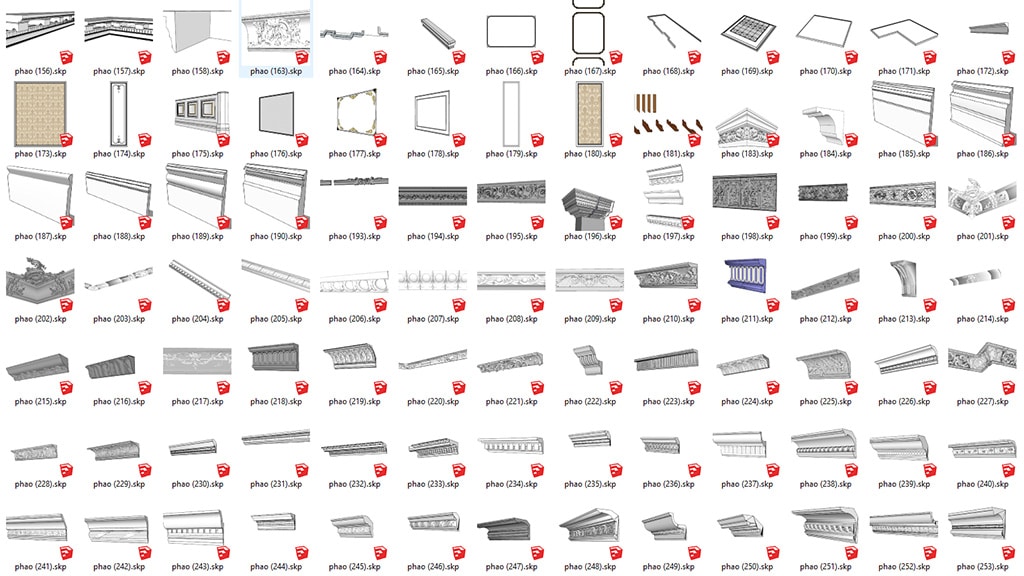 phao (156).skp phao (157).skp phao (158).skp phao (163).skp phao (164).skp phao (165).skp phao (166).skp phao (167).skp phao (168).skp phao (169).skp phao (170).skp phao (171).skp phao (172).skp

phao (173).skp phao (174).skp phao (175).skp phao (176).skp phao (177).skp phao (178).skp phao (179).skp phao (180).skp phao (181).skp phao (183).skp phao (184).skp phao (185).skp phao (186).skp

phao (187).skp phao (188).skp phao (189).skp phao (190).skp phao (193).skp phao (194).skp phao (195).skp phao (196).skp phao (197).skp phao (198).skp phao (199).skp phao (200).skp phao (201).skp

phao (202).skp phao (203).skp phao (204).skp phao (205).skp phao (206).skp phao (207).skp phao (208).skp phao (209).skp phao (210).skp phao (211).skp phao (212).skp phao (213).skp phao (214).skp

phao (215).skp phao (216).skp phao (217).skp phao (218).skp phao (219).skp phao (220).skp phao (221).skp phao (222).skp phao (223).skp phao (224).skp phao (225).skp phao (226).skp phao (227).skp

phao (228).skp phao (229).skp phao (230).skp phao (231).skp phao (232).skp phao (233).skp phao (234).skp phao (235).skp phao (236).skp phao (237).skp phao (238).skp phao (239).skp phao (240).skp

phao (241).skp phao (242).skp phao (243).skp phao (244).skp phao (245).skp phao (246).skp phao (247).skp phao (248).skp phao (249).skp phao (250).skp phao (251).skp phao (252).skp phao (253).skp